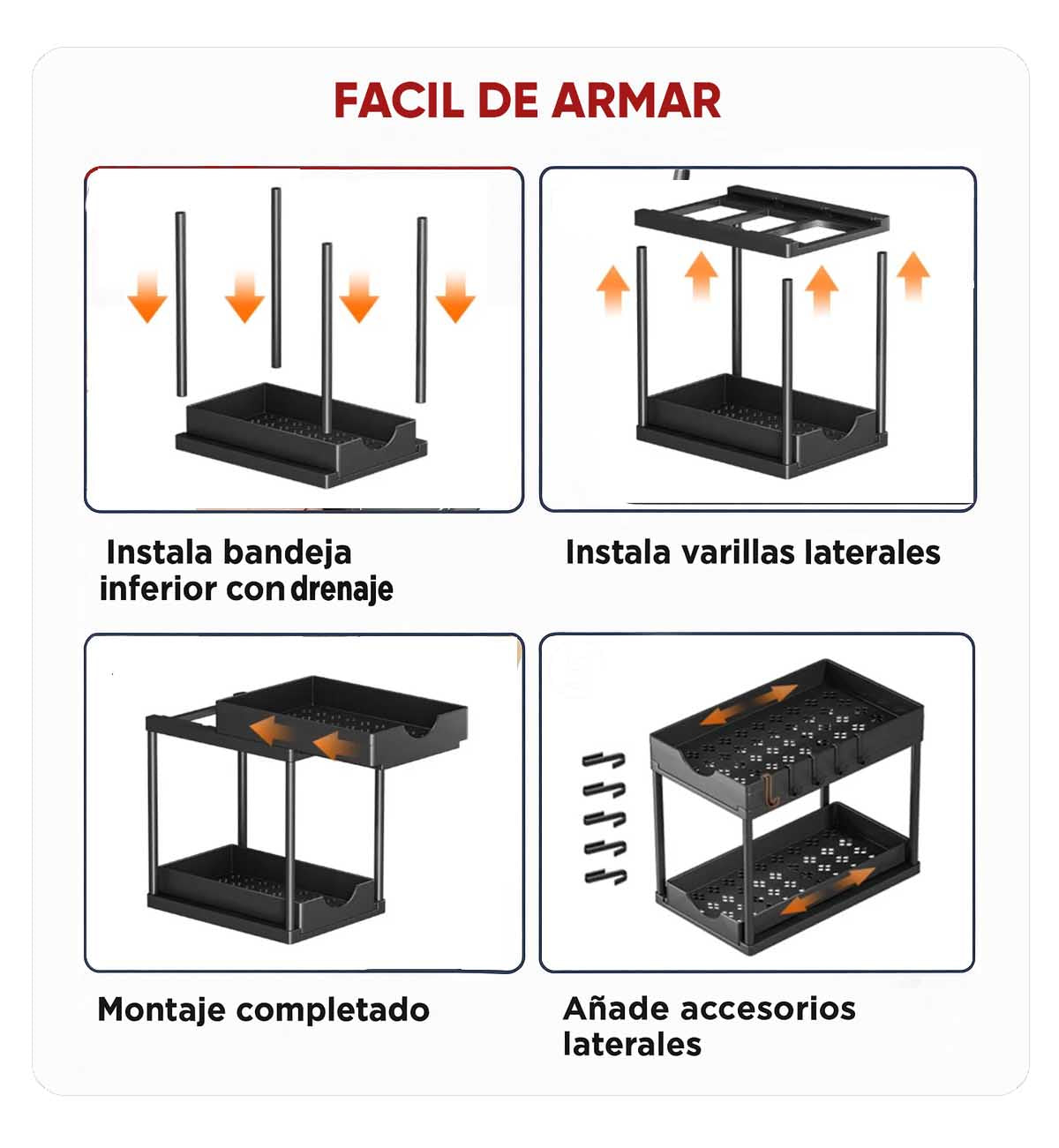 FACIL DE ARMAR

Instala bandeja inferior con drenaje

Instala varillas laterales

Montaje completado

Añade accesorios laterales